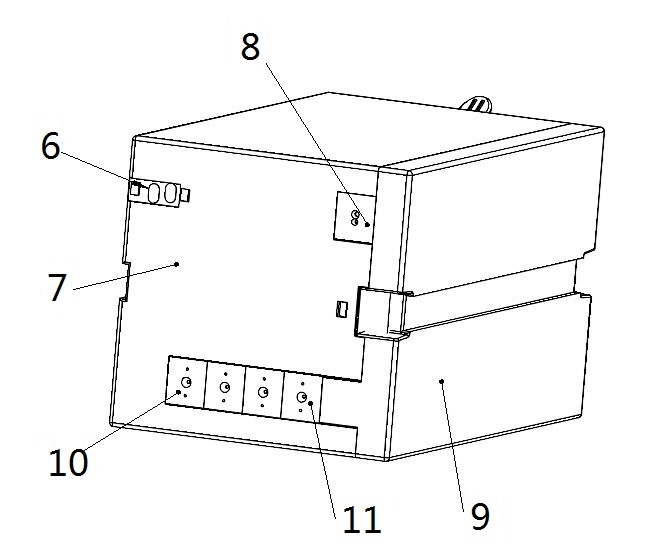 8
6
7
10
11
9